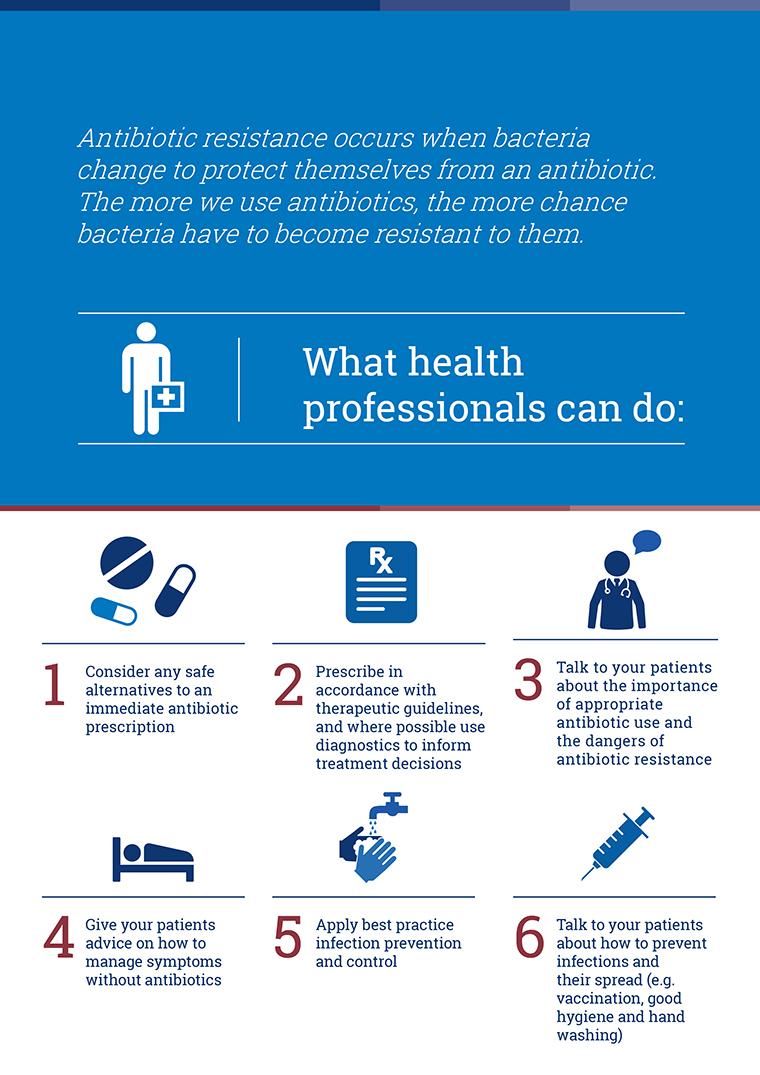 Antibiotic resistance occurs when bacteria change to protect themselves from an antibiotic. The more we use antibiotics, the more chance bacteria have to become resistant to them.

What health professionals can do:

Rx

1 Consider any safe alternatives to an immediate antibiotic prescription

2 Prescribe in accordance with therapeutic guidelines, and where possible use diagnostics to inform treatment decisions

3 Talk to your patients about the importance of appropriate antibiotic use and the dangers of antibiotic resistance

4 Give your patients advice on how to manage symptoms without antibiotics

5 Apply best practice infection prevention and control

6 Talk to your patients about how to prevent infections and their spread (e.g. vaccination, good hygiene and hand washing)