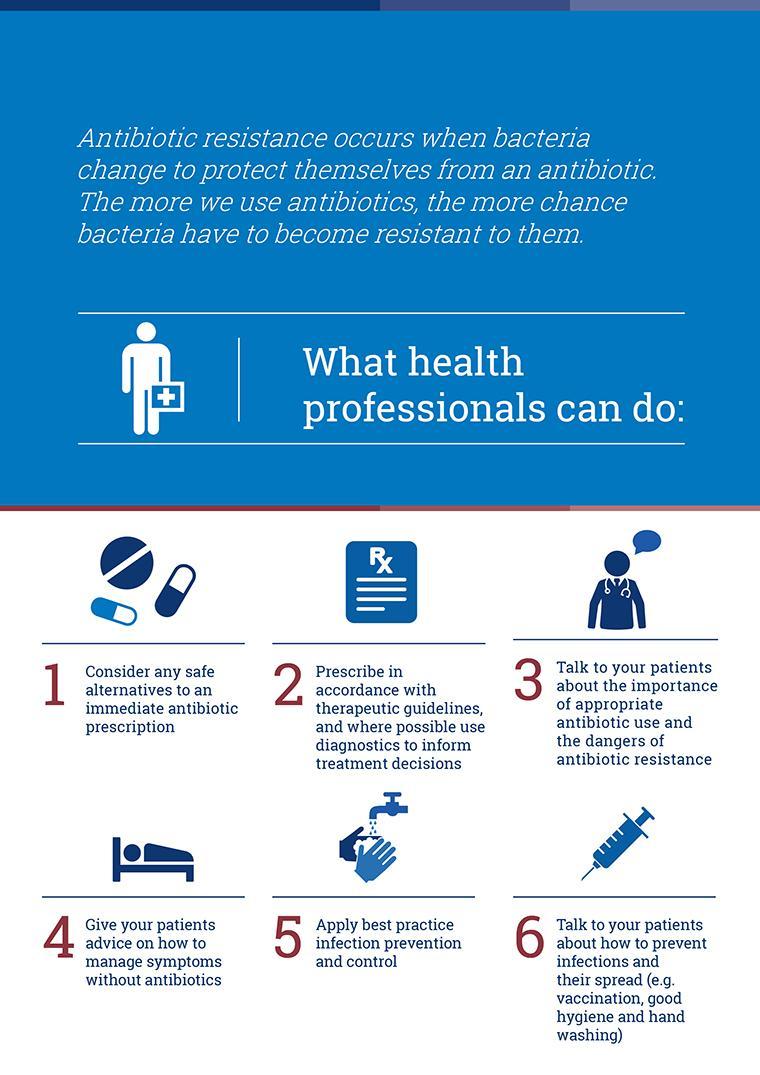 Antibiotic resistance occurs when bacteria change to protect themselves from an antibiotic. The more we use antibiotics, the more chance bacteria have to become resistant to them.

What health professionals can do:

Rx

1 Consider any safe alternatives to an immediate antibiotic prescription

2 Prescribe in accordance with therapeutic guidelines, and where possible use diagnostics to inform treatment decisions

3 Talk to your patients about the importance of appropriate antibiotic use and the dangers of antibiotic resistance

4 Give your patients advice on how to manage symptoms without antibiotics

5 Apply best practice infection prevention and control

6 Talk to your patients about how to prevent infections and their spread (e.g. vaccination, good hygiene and hand washing)