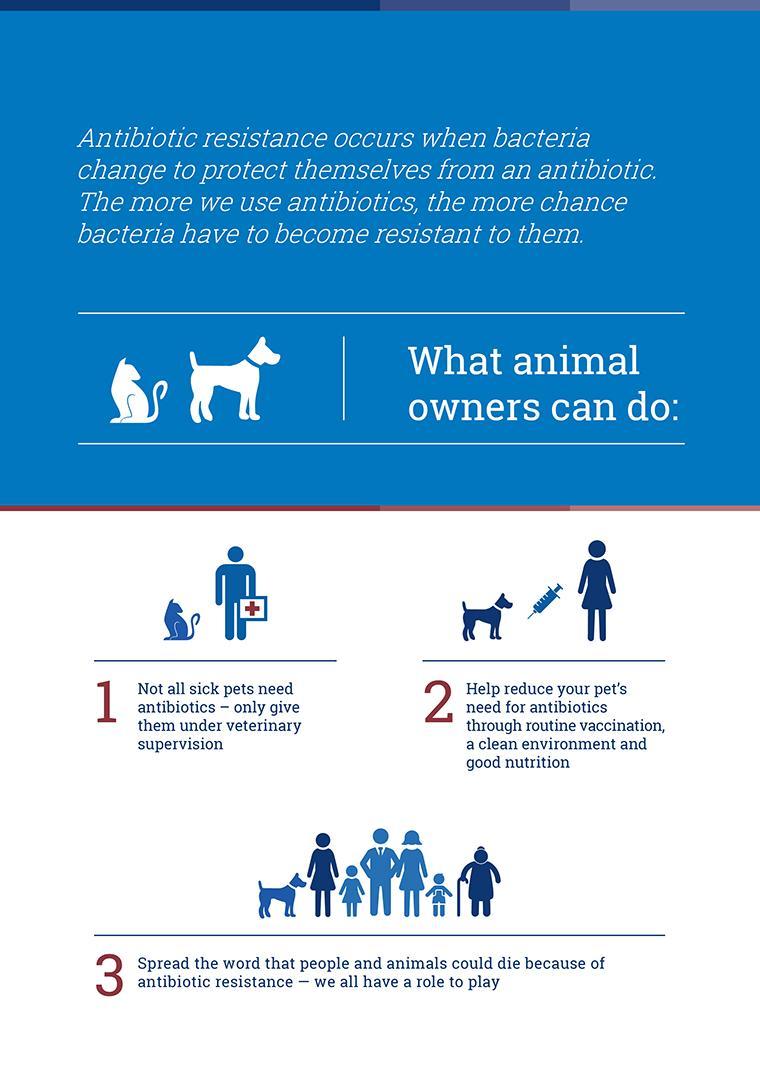 Antibiotic resistance occurs when bacteria change to protect themselves from an antibiotic. The more we use antibiotics, the more chance bacteria have to become resistant to them.

What animal owners can do:

1 Not all sick pets need antibiotics – only give them under veterinary supervision

2 Help reduce your pet's need for antibiotics through routine vaccination, a clean environment and good nutrition

3 Spread the word that people and animals could die because of antibiotic resistance — we all have a role to play