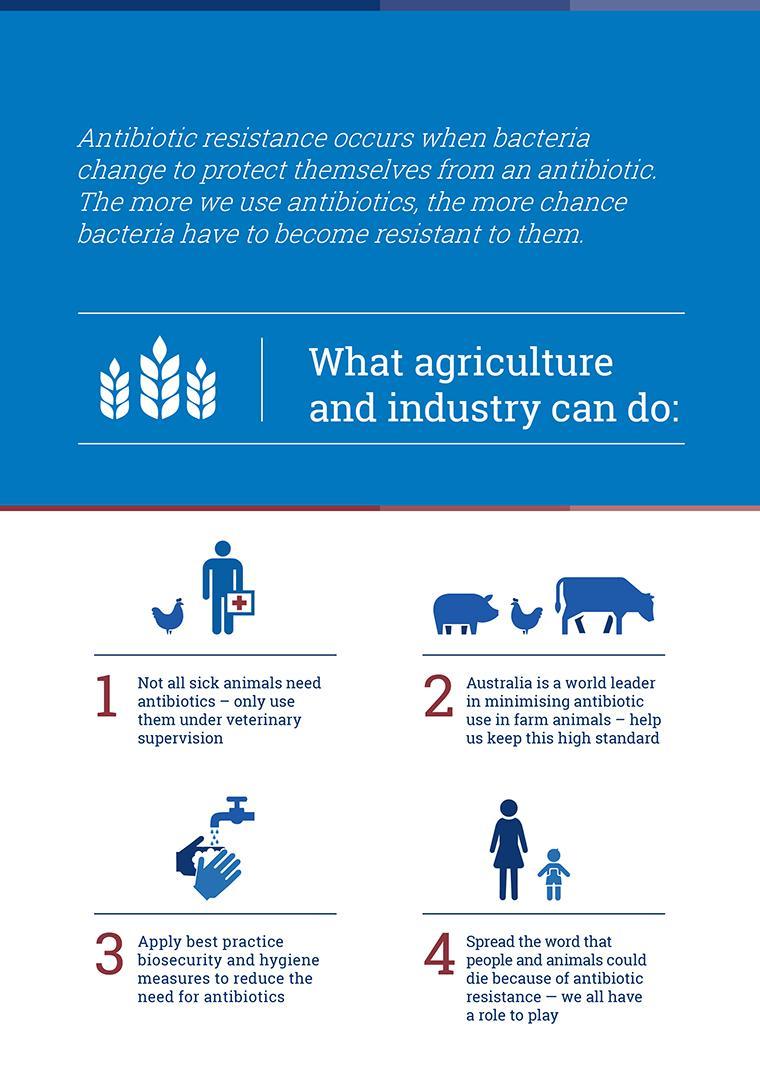 Antibiotic resistance occurs when bacteria change to protect themselves from an antibiotic. The more we use antibiotics, the more chance bacteria have to become resistant to them.

What agriculture and industry can do:

1 Not all sick animals need antibiotics – only use them under veterinary supervision

2 Australia is a world leader in minimising antibiotic use in farm animals – help us keep this high standard

3 Apply best practice biosecurity and hygiene measures to reduce the need for antibiotics

4 Spread the word that people and animals could die because of antibiotic resistance — we all have a role to play