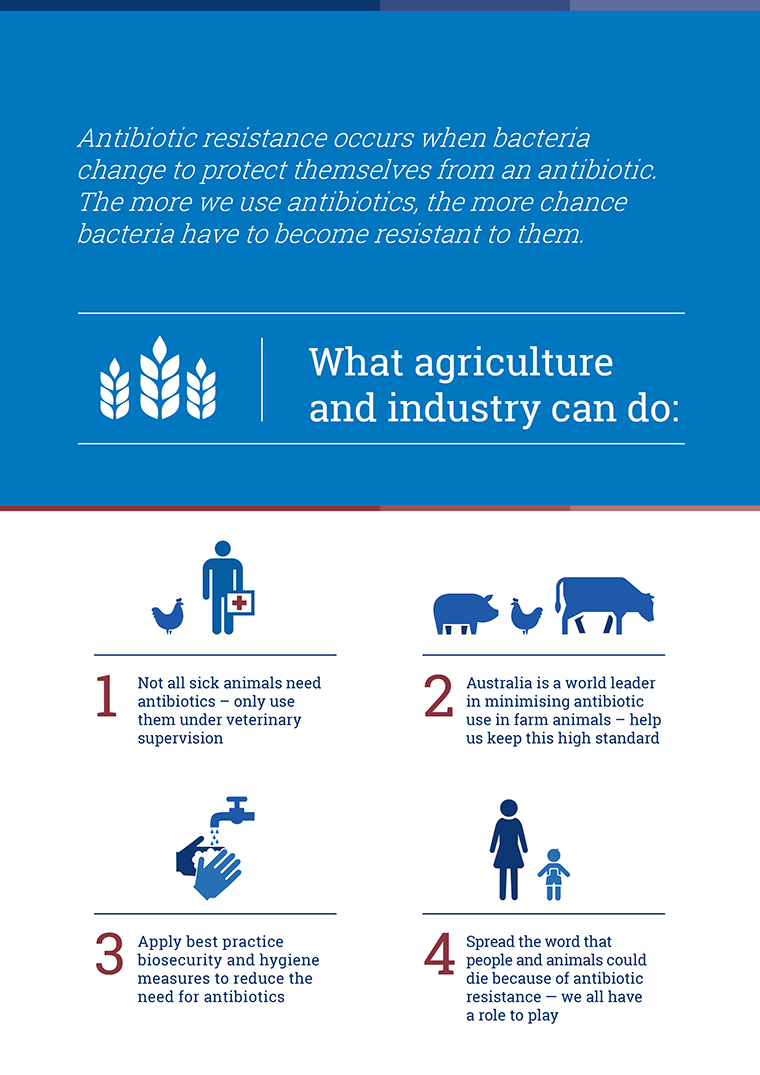 Antibiotic resistance occurs when bacteria change to protect themselves from an antibiotic. The more we use antibiotics, the more chance bacteria have to become resistant to them.

What agriculture and industry can do:

1 Not all sick animals need antibiotics – only use them under veterinary supervision

2 Australia is a world leader in minimising antibiotic use in farm animals – help us keep this high standard

3 Apply best practice biosecurity and hygiene measures to reduce the need for antibiotics

4 Spread the word that people and animals could die because of antibiotic resistance — we all have a role to play